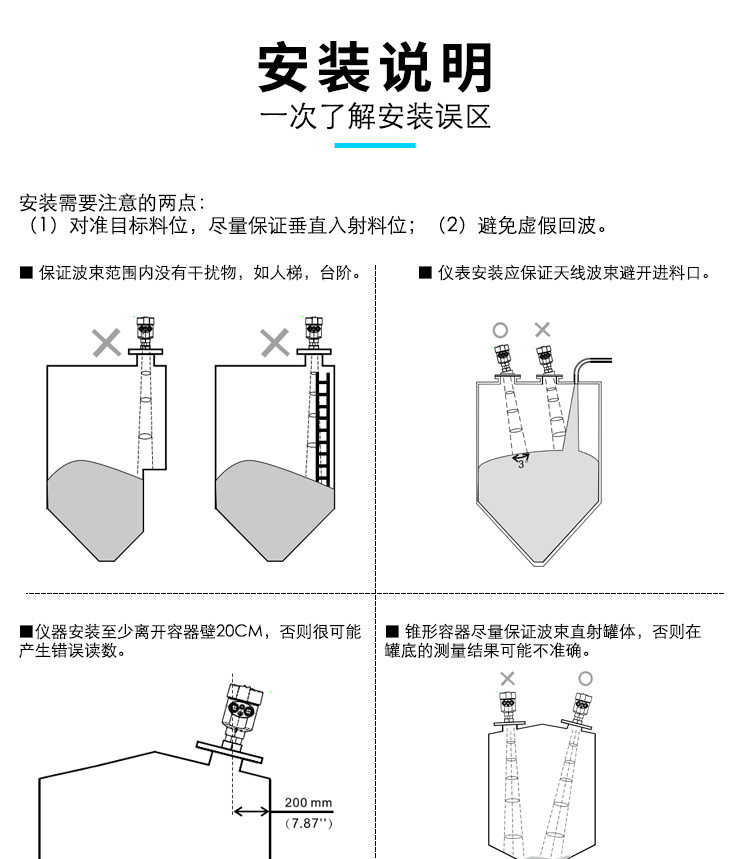 安装说明
一次了解安装误区

安装需要注意的两点：
（1）对准目标料位，尽量保证垂直入射料位；（2）避免虚假回波。

■ 保证波束范围内没有干扰物，如人梯，台阶。

■ 仪表安装应保证天线波束避开进料口。

3°

■仪器安装至少离开容器壁20CM，否则很可能产生错误读数。

200 mm
（7.87''）

■ 锥形容器尽量保证波束直射罐体，否则在罐底的测量结果可能不准确。