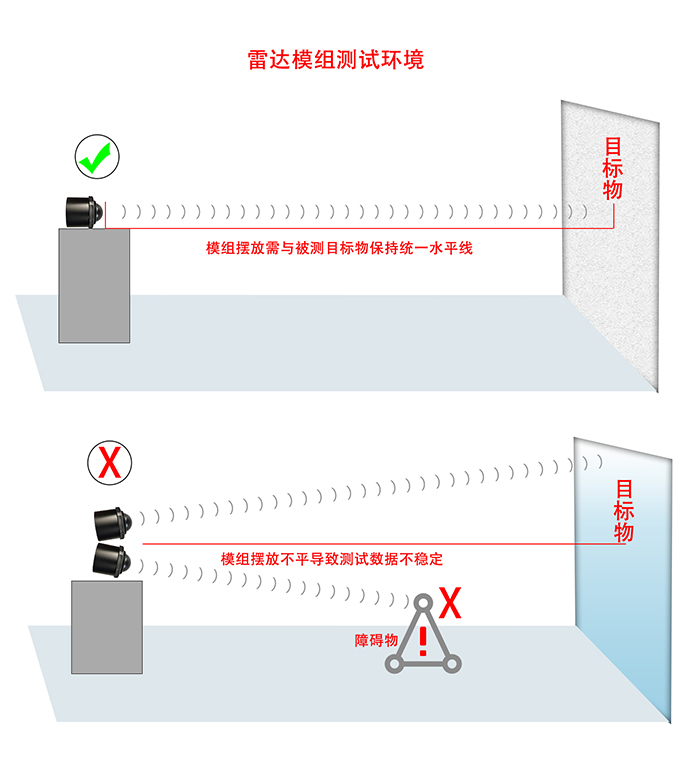 雷达模组测试环境

目标物

模组摆放需与被测目标物保持统一水平线

X

目标物

模组摆放不平导致测试数据不稳定

X

障碍物